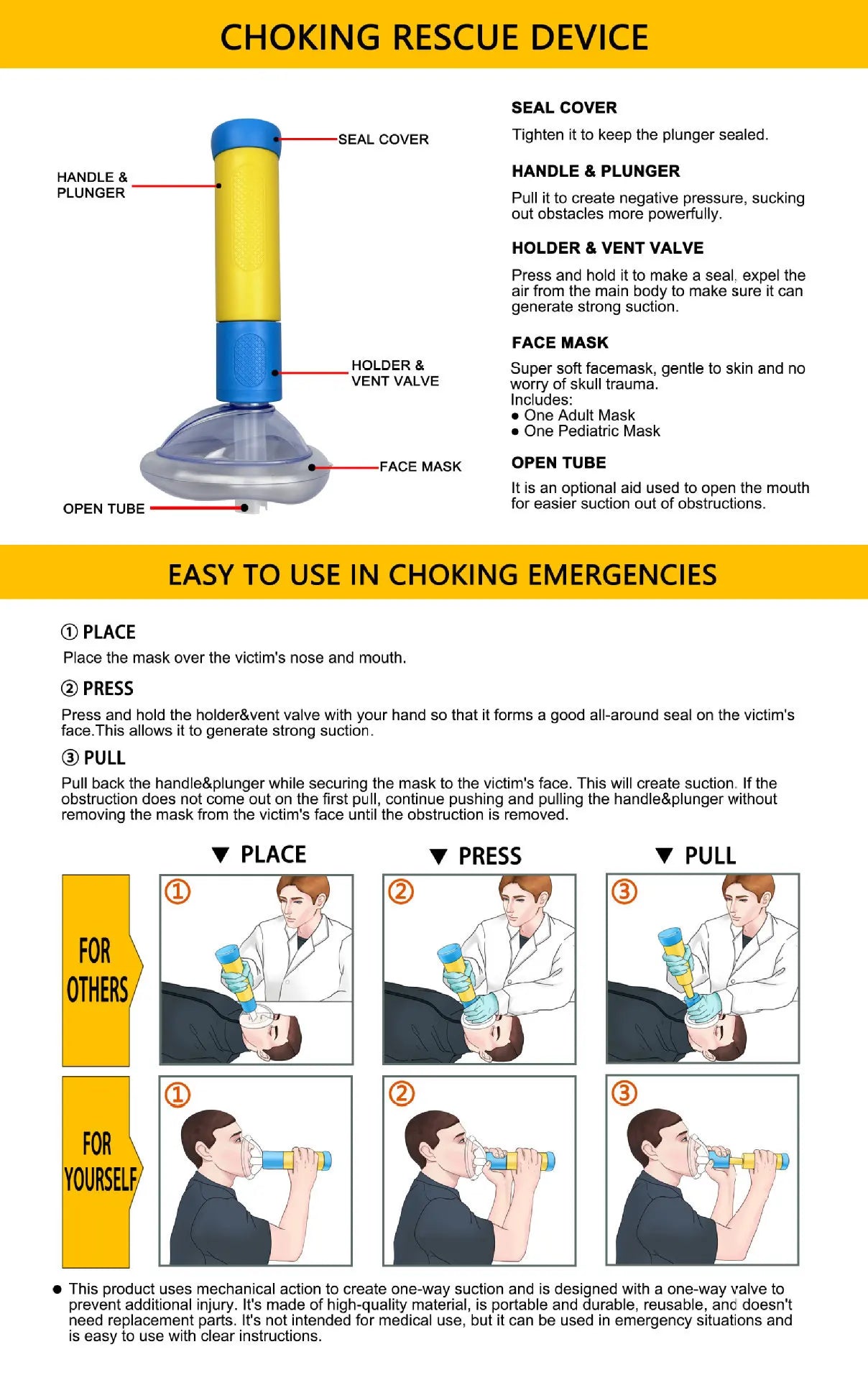 CHOKING RESCUE DEVICE

HANDLE & PLUNGER

SEAL COVER

HOLDER & VENT VALVE

FACE MASK

OPEN TUBE

SEAL COVER

Tighten it to keep the plunger sealed.

HANDLE & PLUNGER

Pull it to create negative pressure, sucking out obstacles more powerfully.

HOLDER & VENT VALVE

Press and hold it to make a seal, expel the air from the main body to make sure it can generate strong suction.

FACE MASK

Super soft facemask, gentle to skin and no worry of skull trauma.
Includes:
● One Adult Mask
● One Pediatric Mask

OPEN TUBE

It is an optional aid used to open the mouth for easier suction out of obstructions.

EASY TO USE IN CHOKING EMERGENCIES

① PLACE

Place the mask over the victim's nose and mouth.

② PRESS

Press and hold the holder&vent valve with your hand so that it forms a good all-around seal on the victim's face.This allows it to generate strong suction.

③ PULL

Pull back the handle&plunger while securing the mask to the victim's face. This will create suction. If the obstruction does not come out on the first pull, continue pushing and pulling the handle&plunger without removing the mask from the victim's face until the obstruction is removed.

▼ PLACE

▼ PRESS

▼ PULL

FOR OTHERS

①

②

③

FOR YOURSELF

①

②

③

● This product uses mechanical action to create one-way suction and is designed with a one-way valve to prevent additional injury. It's made of high-quality material, is portable and durable, reusable, and doesn't need replacement parts. It's not intended for medical use, but it can be used in emergency situations and is easy to use with clear instructions.